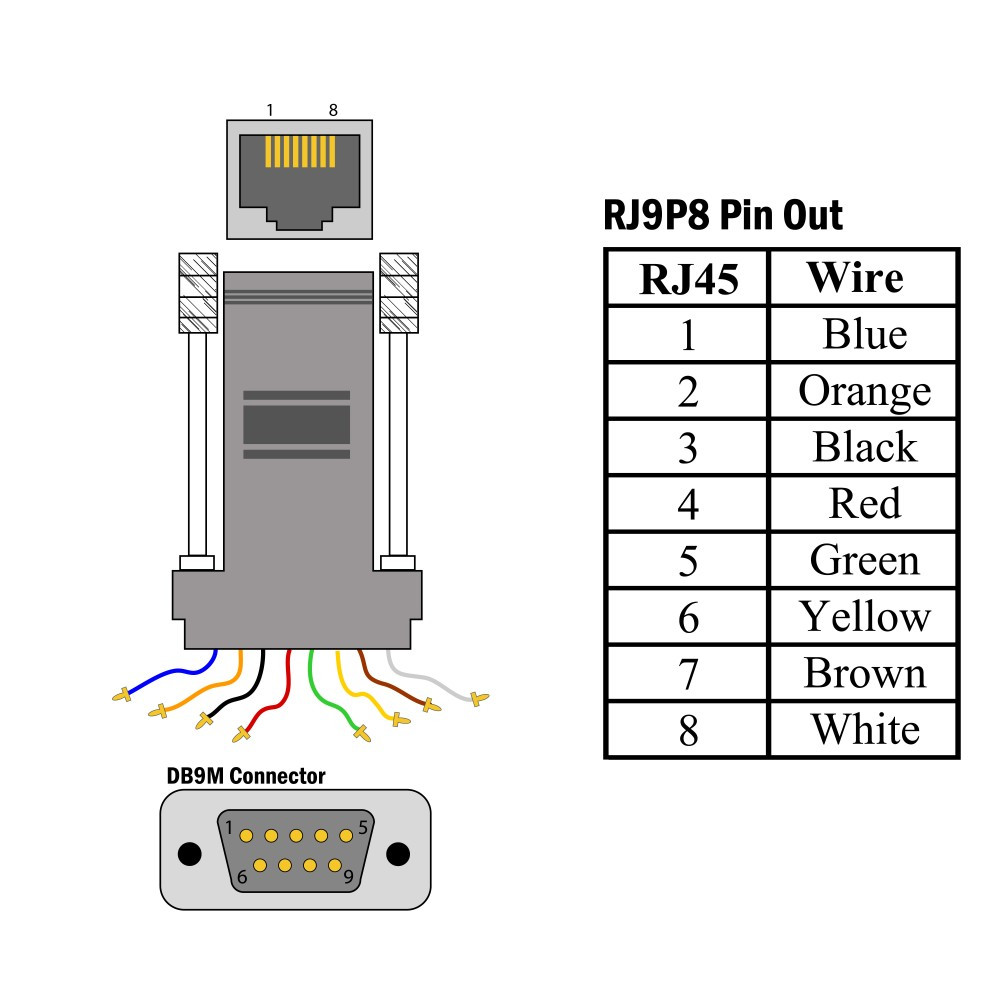 1 8

DB9M Connector

1 5

6 9

RJ9P8 Pin Out

| RJ45 | Wire |
|---|---|
| 1 | Blue |
| 2 | Orange |
| 3 | Black |
| 4 | Red |
| 5 | Green |
| 6 | Yellow |
| 7 | Brown |
| 8 | White |